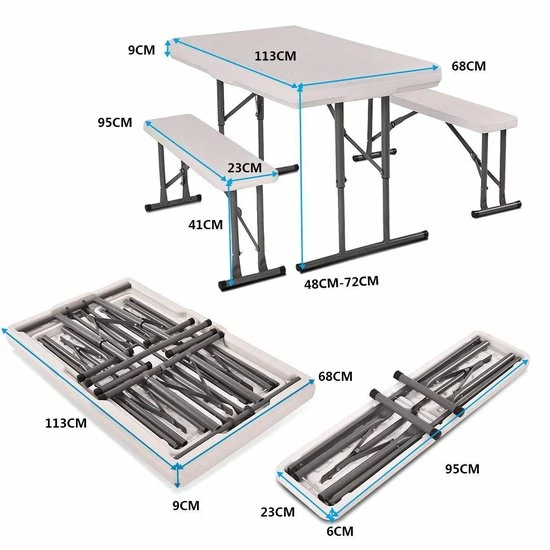 9CM
113CM
68CM
95CM
23CM
41CM
48CM-72CM
68CM
113CM
9CM
95CM
23CM
6CM