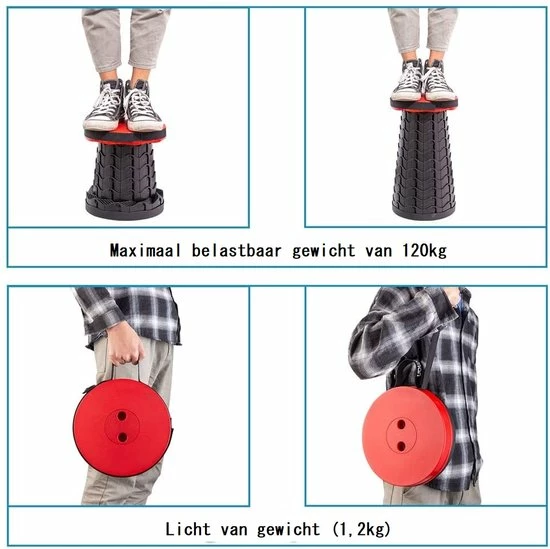 Maximaal belastbaar gewicht van 120kg

Licht van gewicht (1,2kg)