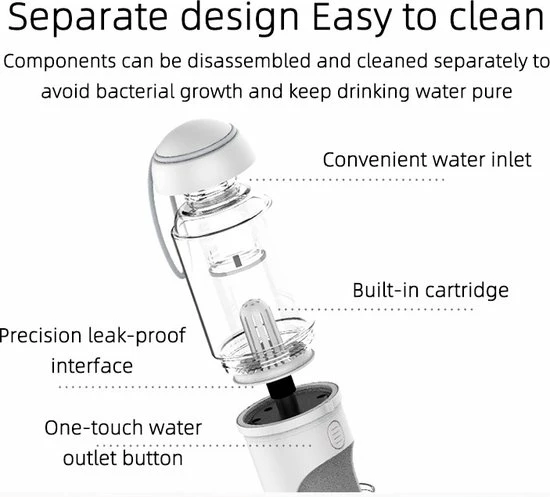 Separate design Easy to clean

Components can be disassembled and cleaned separately to avoid bacterial growth and keep drinking water pure

Convenient water inlet

Built-in cartridge

Precision leak-proof interface

One-touch water outlet button