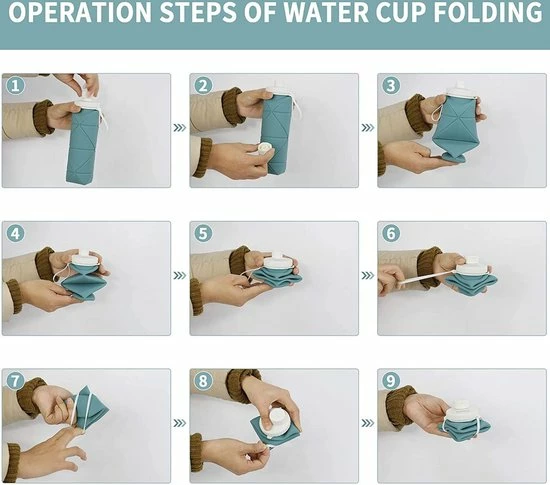 OPERATION STEPS OF WATER CUP FOLDING

1

2

3

4

5

6

7

8

9